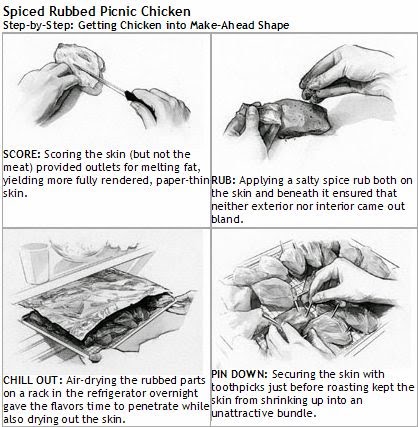 Spiced Rubbed Picnic Chicken
Step-by-Step: Getting Chicken into Make-Ahead Shape

SCORE: Scoring the skin (but not the meat) provided outlets for melting fat, yielding more fully rendered, paper-thin skin.

RUB: Applying a salty spice rub both on the skin and beneath it ensured that neither exterior nor interior came out bland.

CHILL OUT: Air-drying the rubbed parts on a rack in the refrigerator overnight gave the flavors time to penetrate while also drying out the skin.

PIN DOWN: Securing the skin with toothpicks just before roasting kept the skin from shrinking up into an unattractive bundle.