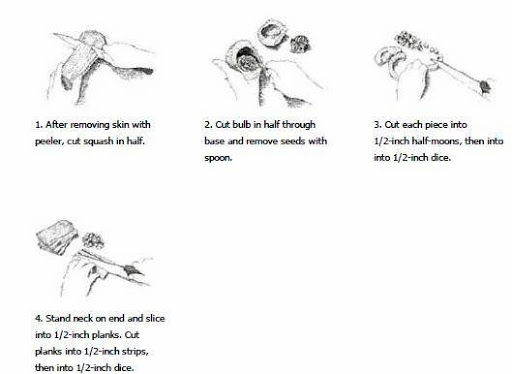 1. After removing skin with peeler, cut squash in half.

2. Cut bulb in half through base and remove seeds with spoon.

3. Cut each piece into 1/2-inch half-moons, then into into 1/2-inch dice.

4. Stand neck on end and slice into 1/2-inch planks. Cut planks into 1/2-inch strips, then into 1/2-inch dice.