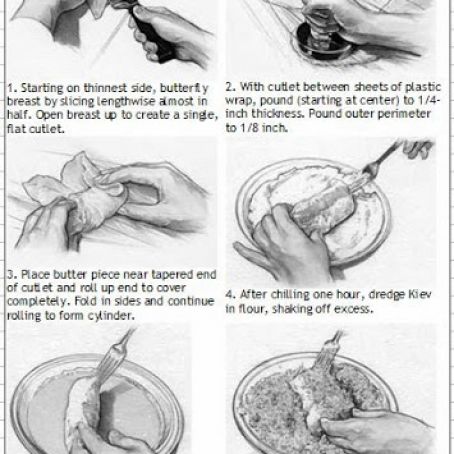 1. Starting on thinnest side, butterfly breast by slicing lengthwise almost in half. Open breast up to create a single, flat cutlet.

2. With cutlet between sheets of plastic wrap, pound (starting at center) to 1/4-inch thickness. Pound outer perimeter to 1/8 inch.

3. Place butter piece near tapered end of cutlet and roll up end to cover completely. Fold in sides and continue rolling to form cylinder.

4. After chilling one hour, dredge Kiev in flour, shaking off excess.